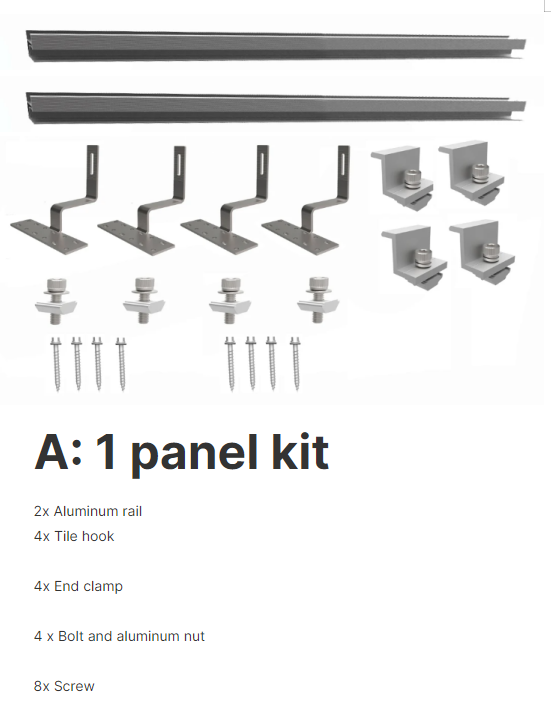 A: 1 panel kit

2x Aluminum rail
4x Tile hook

4x End clamp

4 x Bolt and aluminum nut

8x Screw